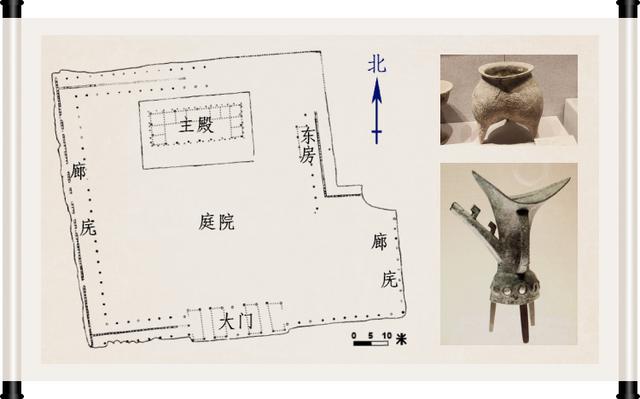 北

主殿

东房

廊庑

庭院

廊庑

大门

0 5 10 米